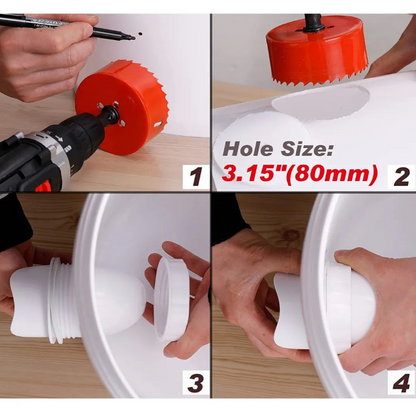 1

Hole Size:
3.15"(80mm)

2

3

4